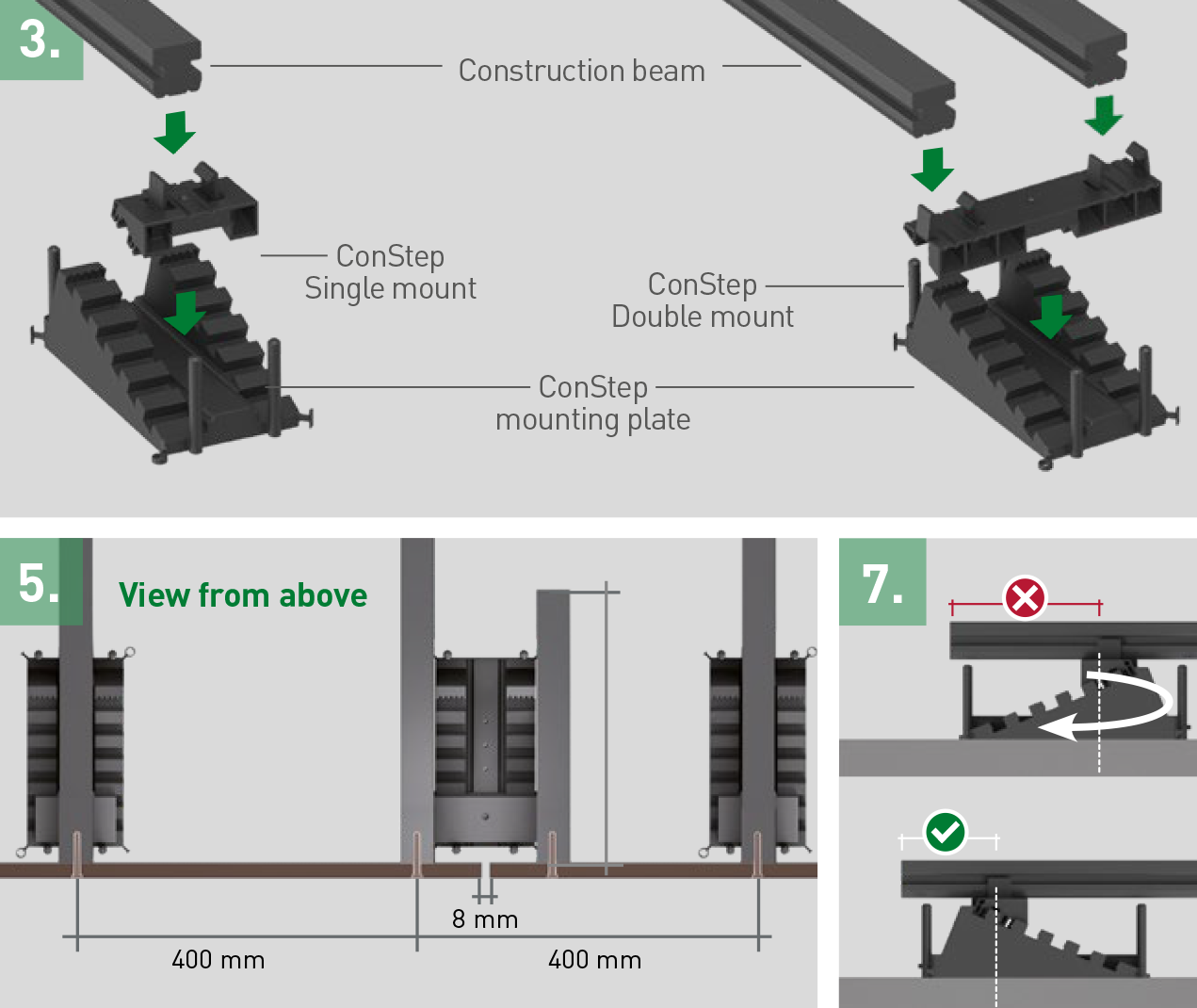 3.

Construction beam

ConStep
Single mount

ConStep
Double mount

ConStep
mounting plate

5.

View from above

8 mm

400 mm

400 mm

7.