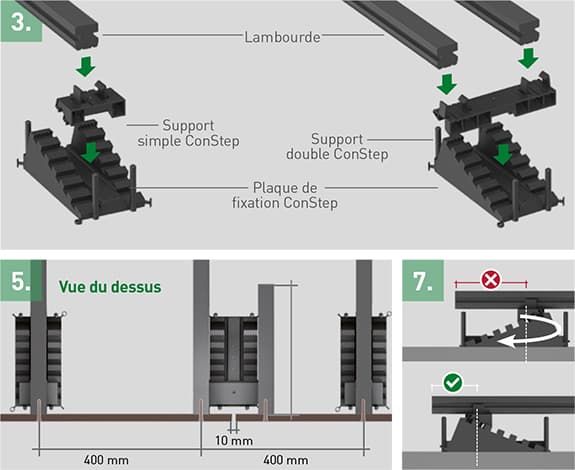 3.

Lambourde

Support simple ConStep

Support double ConStep

Plaque de fixation ConStep

5.

Vue du dessus

10 mm

400 mm

400 mm

7.