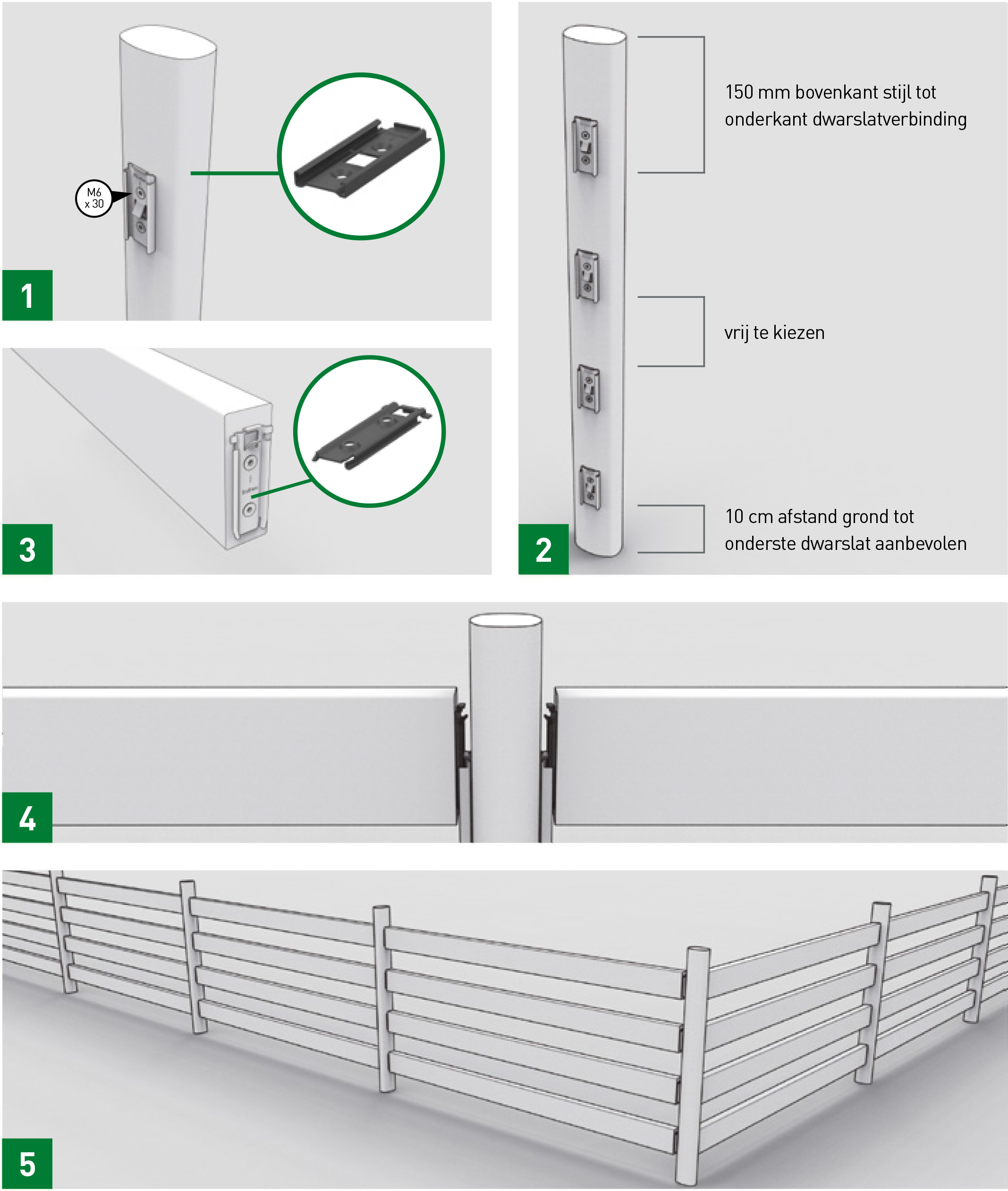 M6
x 30

1

150 mm bovenkant stijl tot onderkant dwarslatverbinding

vrij te kiezen

10 cm afstand grond tot onderste dwarslat aanbevolen

2

3

4

5