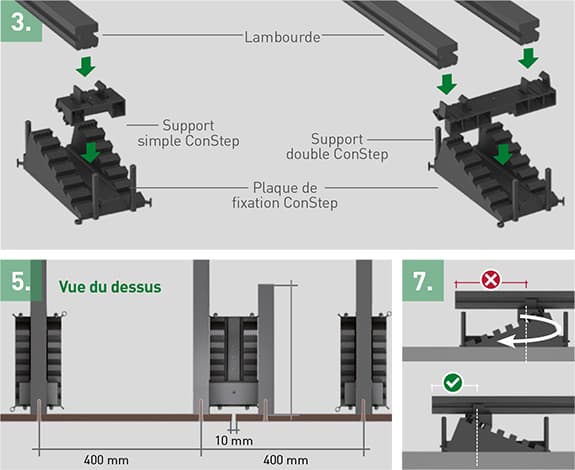 3.

Lambourde

Support simple ConStep

Support double ConStep

Plaque de fixation ConStep

5.

Vue du dessus

10 mm

400 mm

400 mm

7.