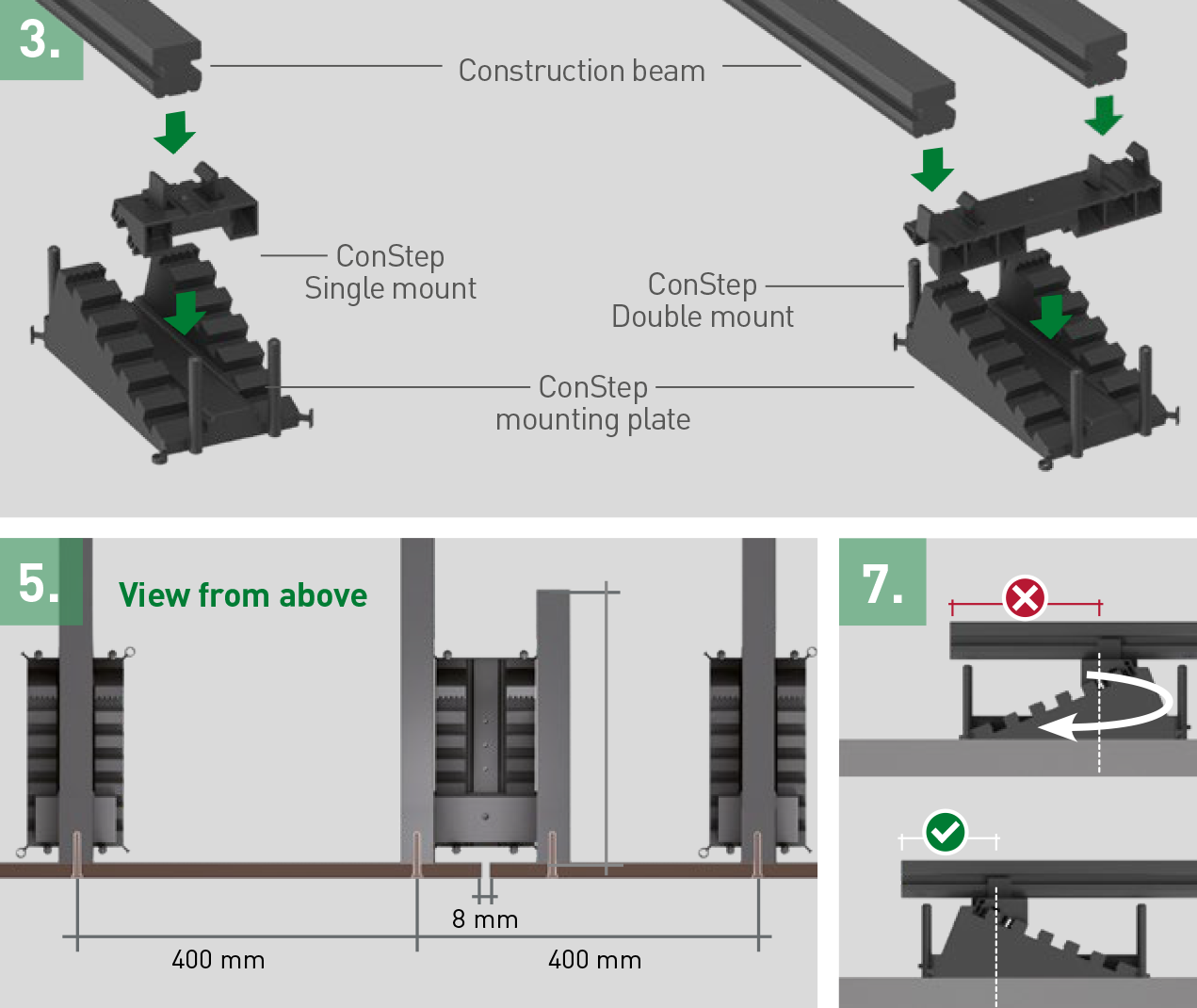 3.

Construction beam

ConStep
Single mount

ConStep
Double mount

ConStep
mounting plate

5.

View from above

8 mm

400 mm

400 mm

7.