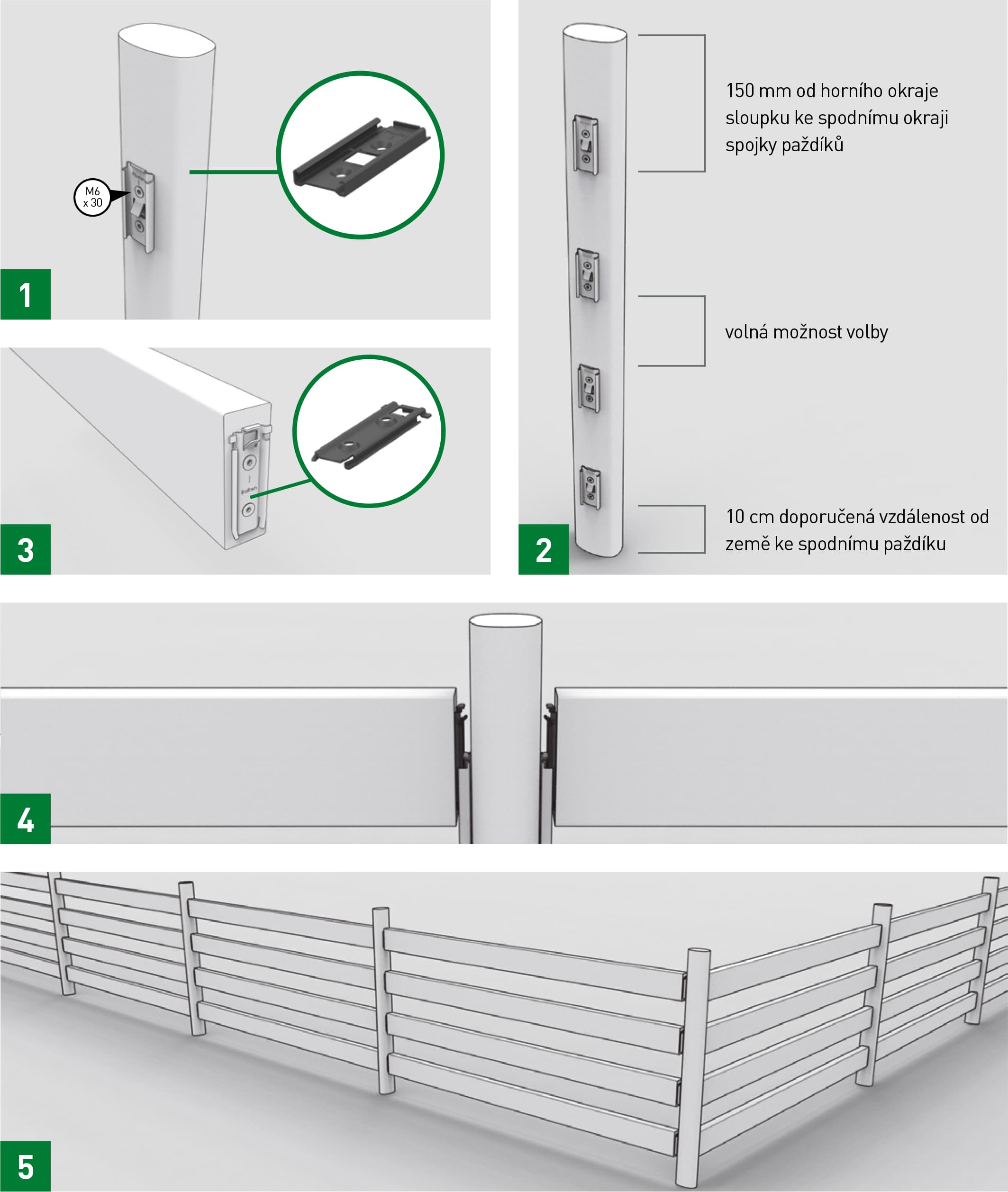 M6
x 30

1

150 mm od horního okraje sloupku ke spodnímu okraji spojky paždíků

volná možnost volby

10 cm doporučená vzdálenost od země ke spodnímu paždíku

2

3

4

5