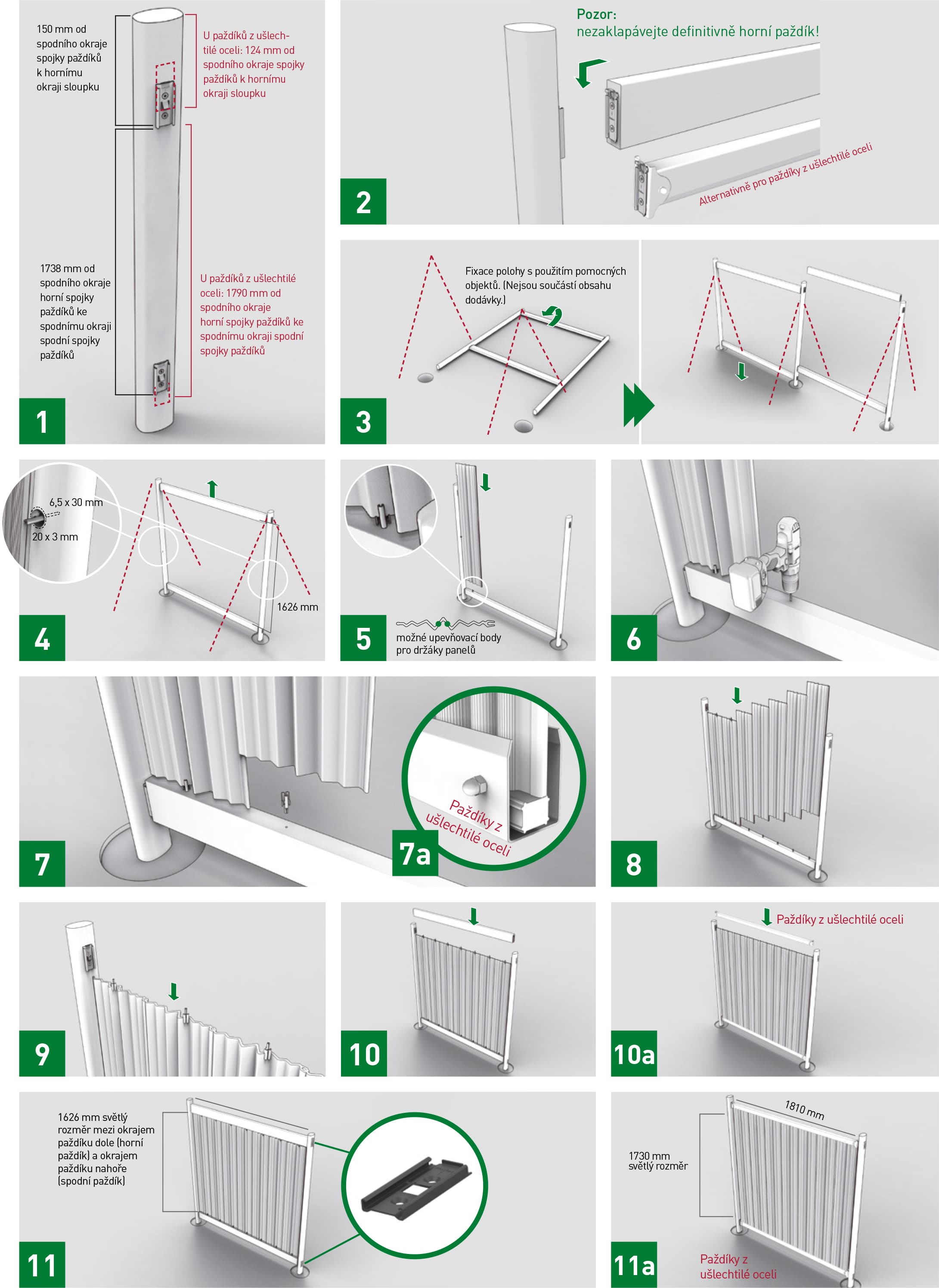 150 mm od spodního okraje spojky paždíků k hornímu okraji sloupku

U paždíků z ušlechtilé oceli: 124 mm od spodního okraje spojky paždíků k hornímu okraji sloupku

1738 mm od spodního okraje horní spojky paždíků ke spodnímu okraji spodní spojky paždíků

U paždíků z ušlechtilé oceli: 1790 mm od spodního okraje horní spojky paždíků ke spodnímu okraji spodní spojky paždíků

1

Pozor:
nezaklapávejte definitivně horní paždík!

Alternativně pro paždíky z ušlechtilé oceli

2

Fixace polohy s použitím pomocných objektů. (Nejsou součástí obsahu dodávky.)

3

6,5 x 30 mm

20 x 3 mm

1626 mm

4

možné upevňovací body pro držáky panelů

5

6

7

Paždíky z ušlechtilé oceli

7a

8

9

10

Paždíky z ušlechtilé oceli

10a

1626 mm světlý rozměr mezi okrajem paždíku dole (horní paždík) a okrajem paždíku nahoře (spodní paždík)

11

1810 mm

1730 mm světlý rozměr

Paždíky z ušlechtilé oceli

11a