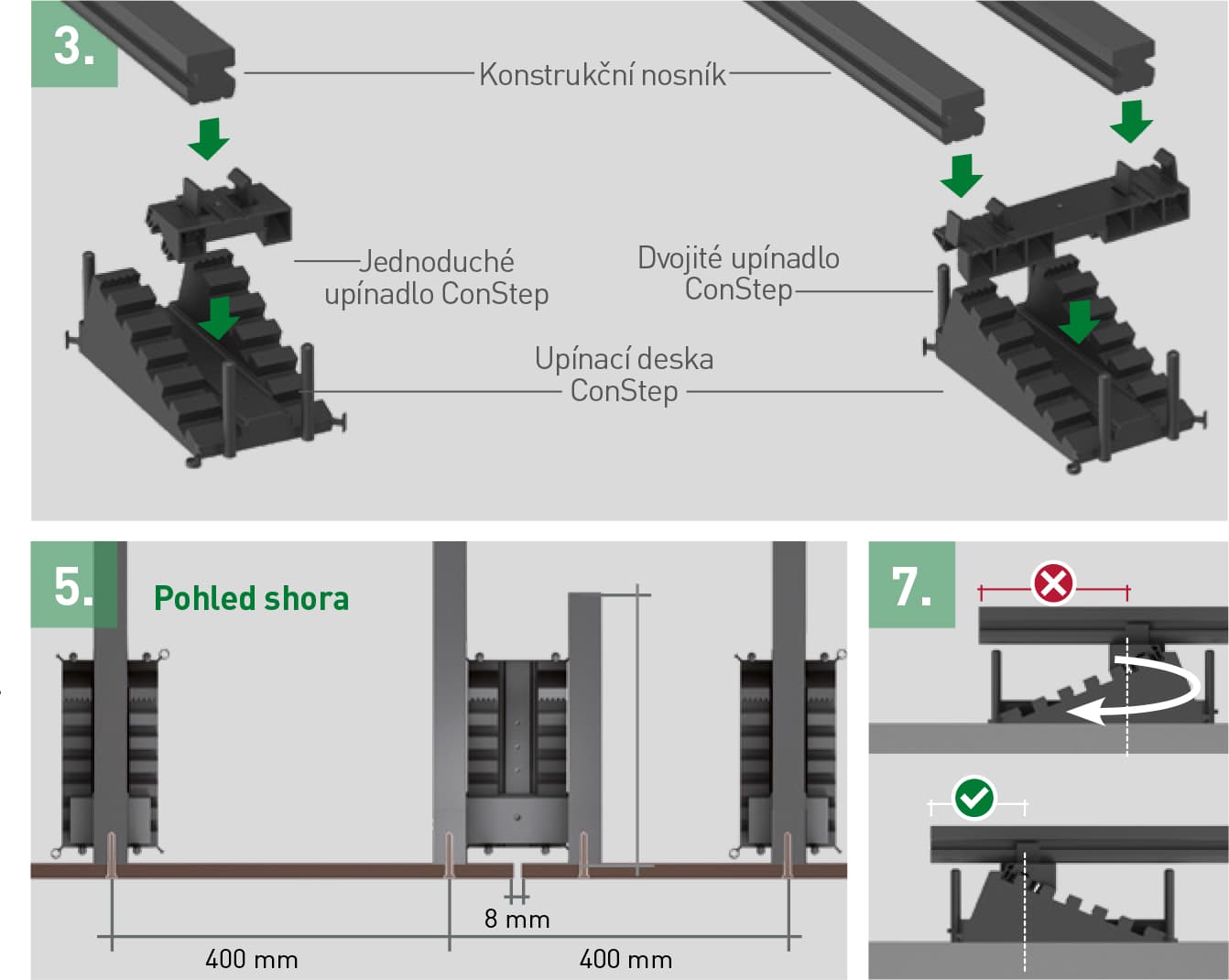 3.

Konstrukční nosník

Jednoduché upínadlo ConStep

Dvojité upínadlo ConStep

Upínací deska ConStep

5.

Pohled shora

8 mm

400 mm

400 mm

7.